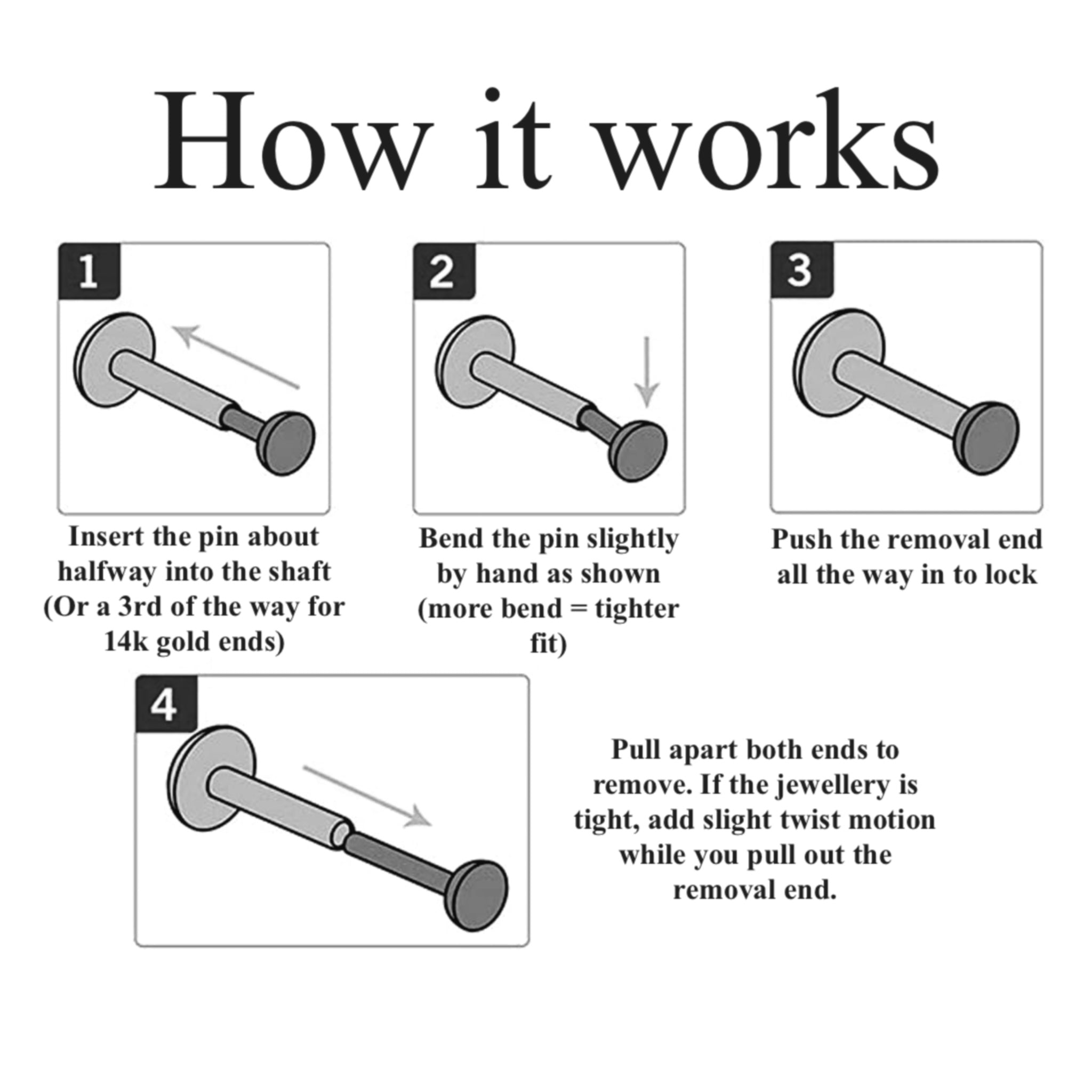 How it works

1

Insert the pin about halfway into the shaft (Or a 3rd of the way for 14k gold ends)

2

Bend the pin slightly by hand as shown (more bend = tighter fit)

3

Push the removal end all the way in to lock

4

Pull apart both ends to remove. If the jewellery is tight, add slight twist motion while you pull out the removal end.