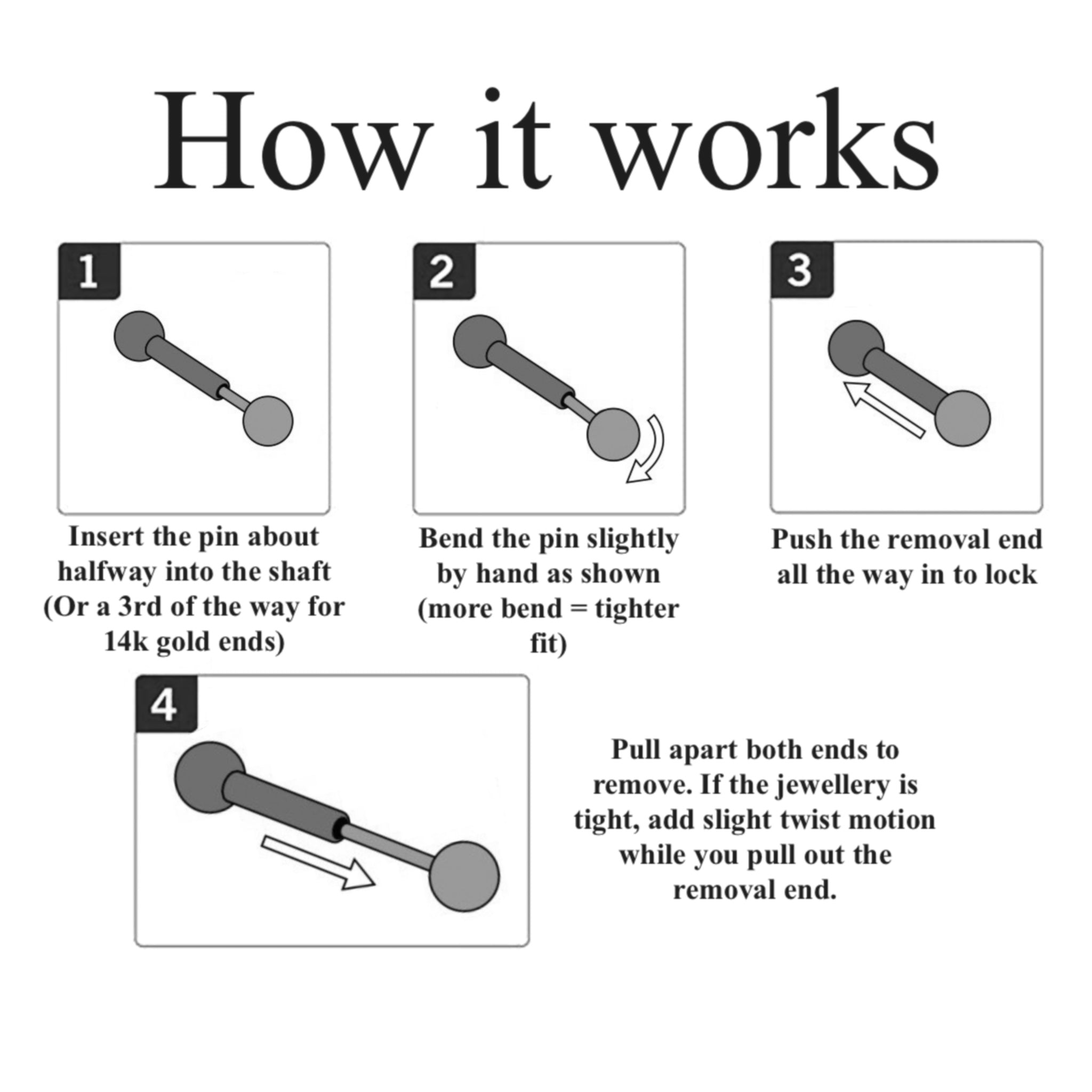 How it works

1

Insert the pin about halfway into the shaft (Or a 3rd of the way for 14k gold ends)

2

Bend the pin slightly by hand as shown (more bend = tighter fit)

3

Push the removal end all the way in to lock

4

Pull apart both ends to remove. If the jewellery is tight, add slight twist motion while you pull out the removal end.